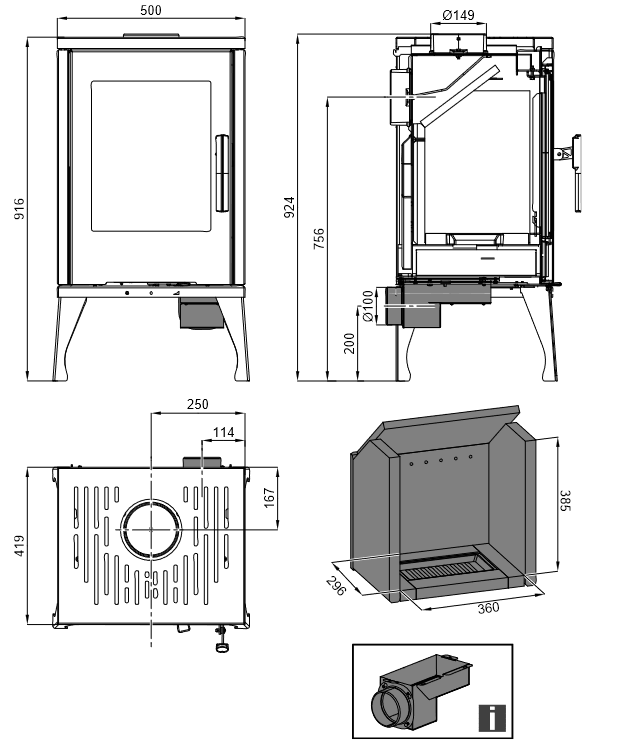 500

916

Ø149

924

756

Ø100

200

250

114

167

419

385

296

360

i